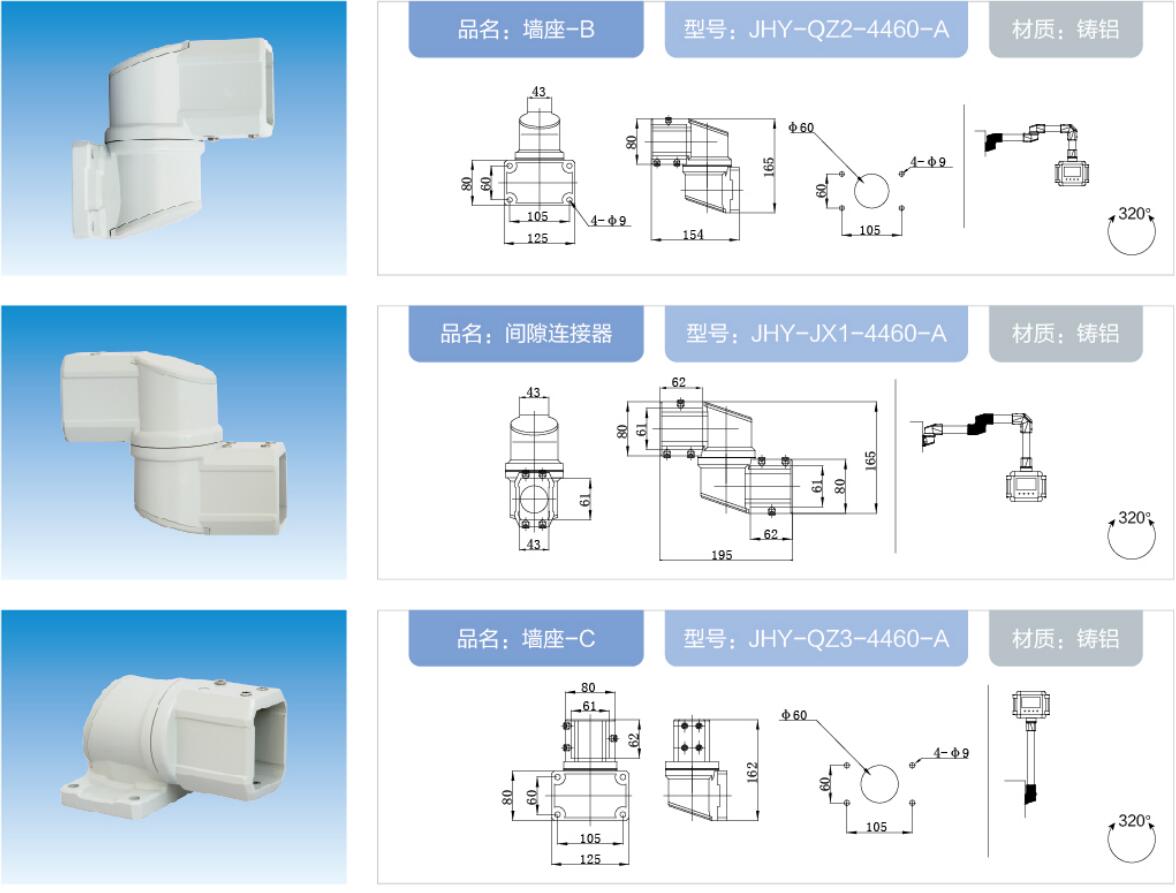 品名：墙座-B

型号：JHY-QZ2-4460-A

材质：铸铝

43
80
60
105
125
4-Φ9
80
165
154
Φ60
4-Φ9
60
105
320°

品名：间隙连接器

型号：JHY-JX1-4460-A

材质：铸铝

43
61
43
62
80
61
165
61
80
62
195
320°

品名：墙座-C

型号：JHY-QZ3-4460-A

材质：铸铝

80
61
62
80
60
105
125
162
Φ60
4-Φ9
60
105
320°