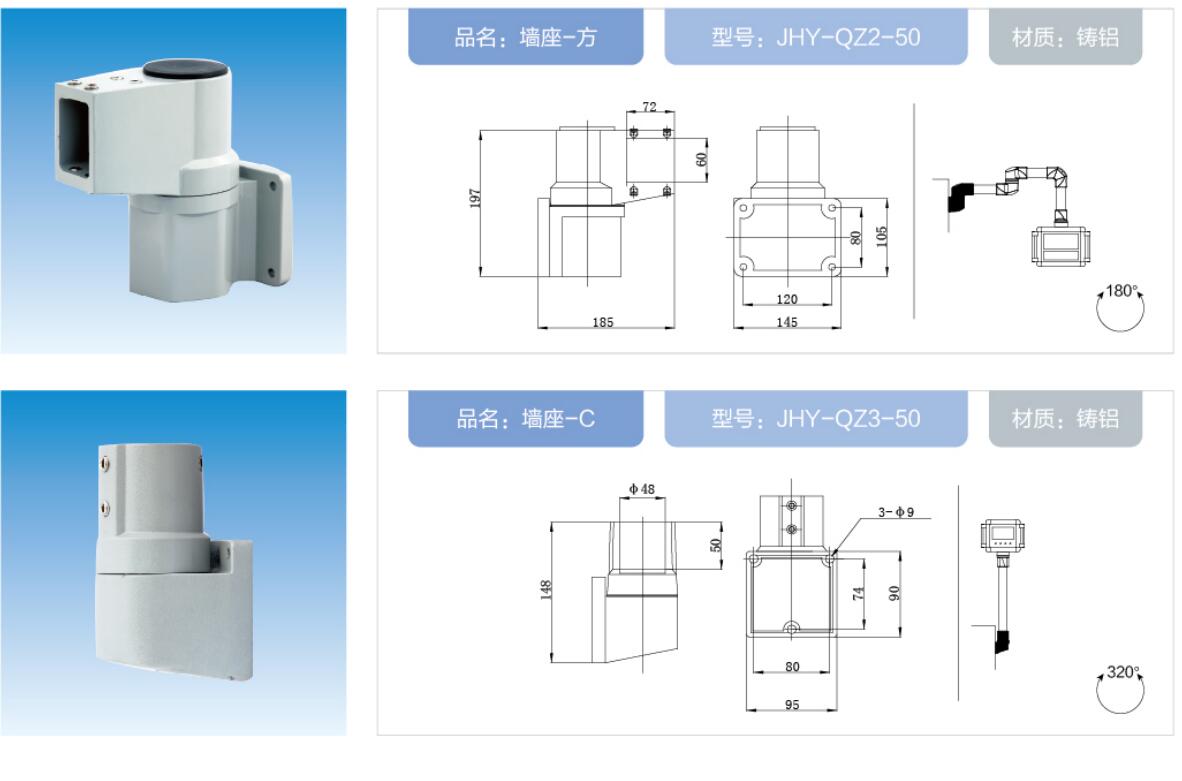 品名：墙座-方

型号：JHY-QZ2-50

材质：铸铝

72

60

197

185

80

105

120

145

180°

品名：墙座-C

型号：JHY-QZ3-50

材质：铸铝

Φ48

50

148

3-Φ9

74

90

80

95

320°