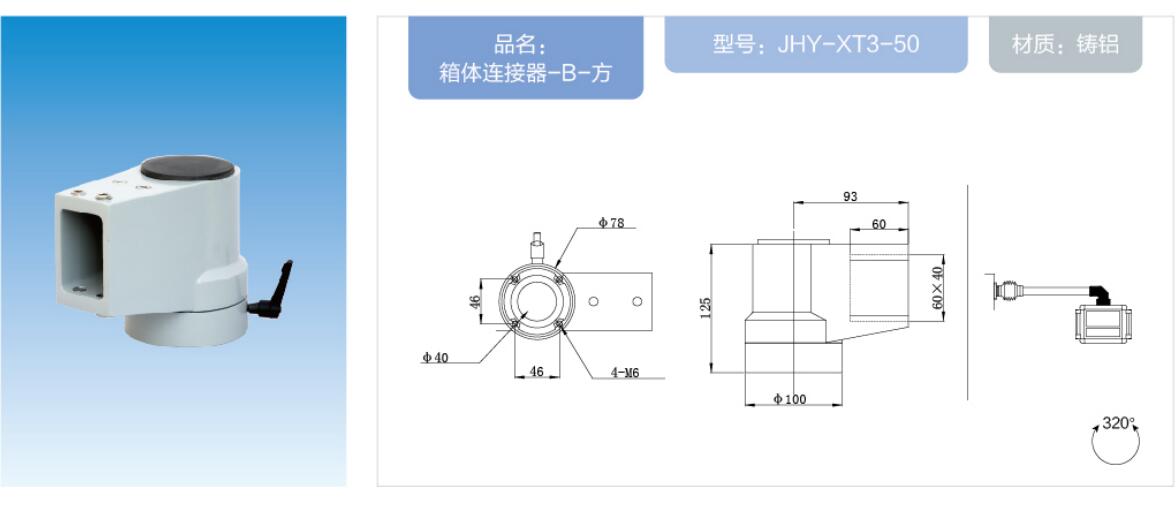 品名：
箱体连接器-B-方

型号：JHY-XT3-50

材质：铸铝

Φ78

46

Φ40

46

4-M6

93

60

125

60×40

Φ100

320°