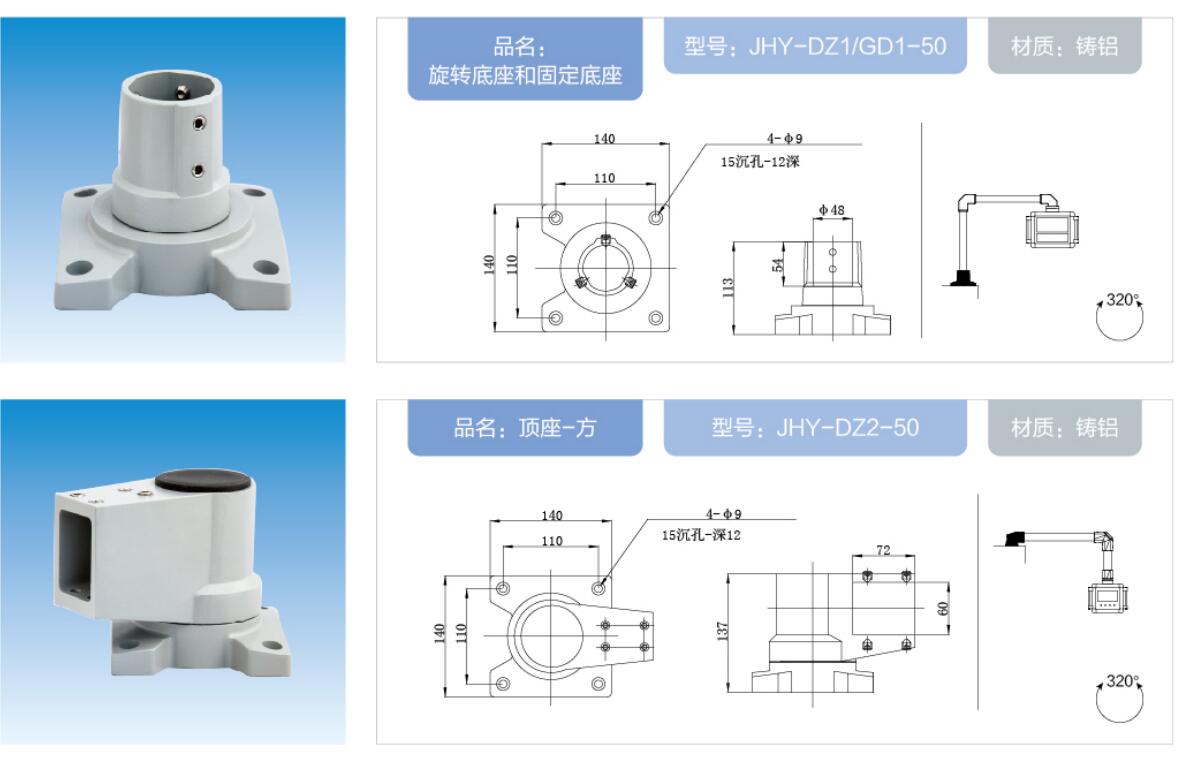 品名：
旋转底座和固定底座

型号：JHY-DZ1/GD1-50

材质：铸铝

140
4-ϕ9
15沉孔-12深
110
140
110
ϕ48
54
113
320°

品名：顶座-方

型号：JHY-DZ2-50

材质：铸铝

140
4-ϕ9
15沉孔-深12
110
140
110
72
60
137
320°