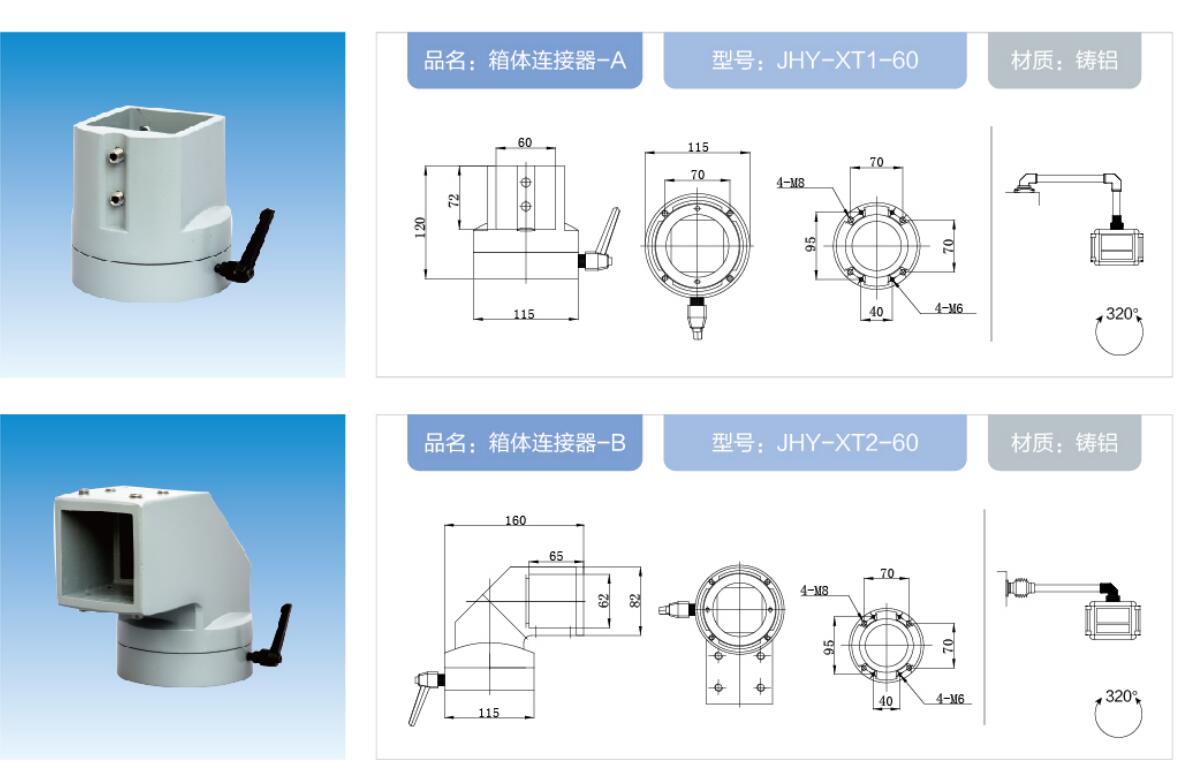 品名：箱体连接器-A
型号：JHY-XT1-60
材质：铸铝

60
72
120
115
115
70
4-M8
70
95
70
40
4-M6
320°

品名：箱体连接器-B
型号：JHY-XT2-60
材质：铸铝

160
65
62
82
115
4-M8
70
95
70
40
4-M6
320°