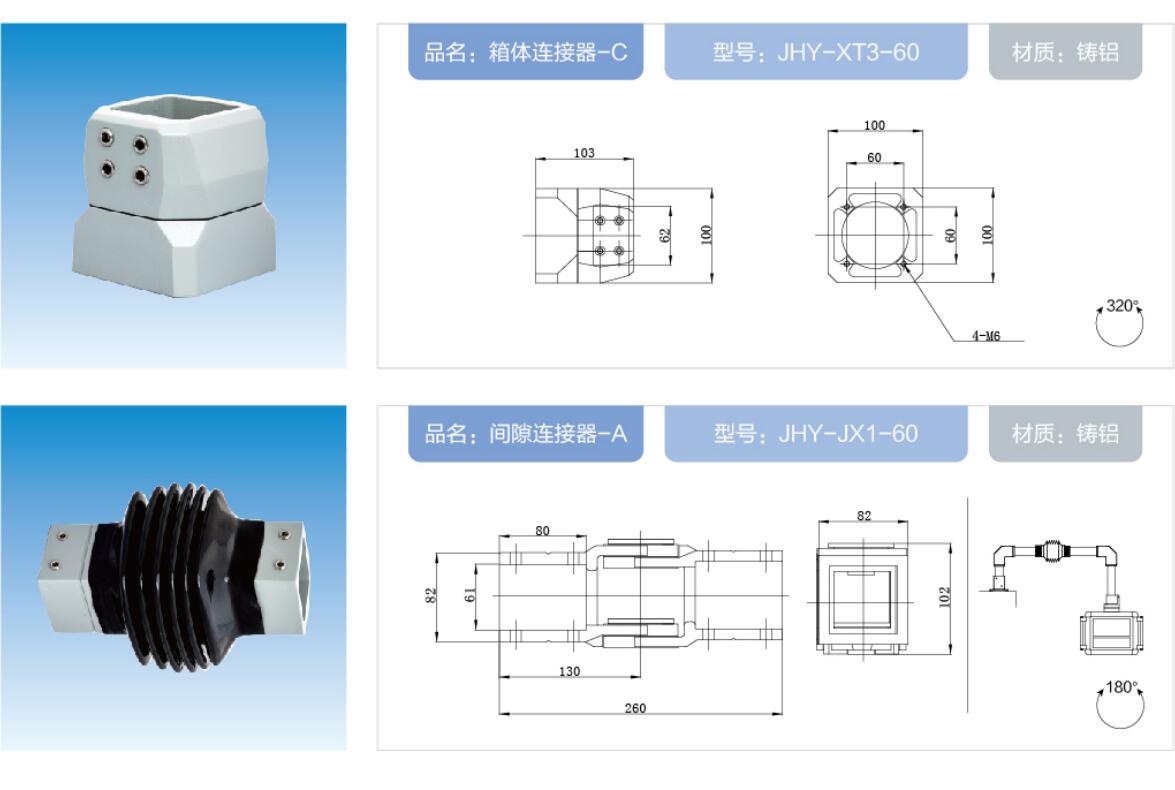 品名：箱体连接器-C

型号：JHY-XT3-60

材质：铸铝

103

62

100

100

60

60

100

4-M6

320°

品名：间隙连接器-A

型号：JHY-JX1-60

材质：铸铝

80

82

61

130

260

82

102

180°